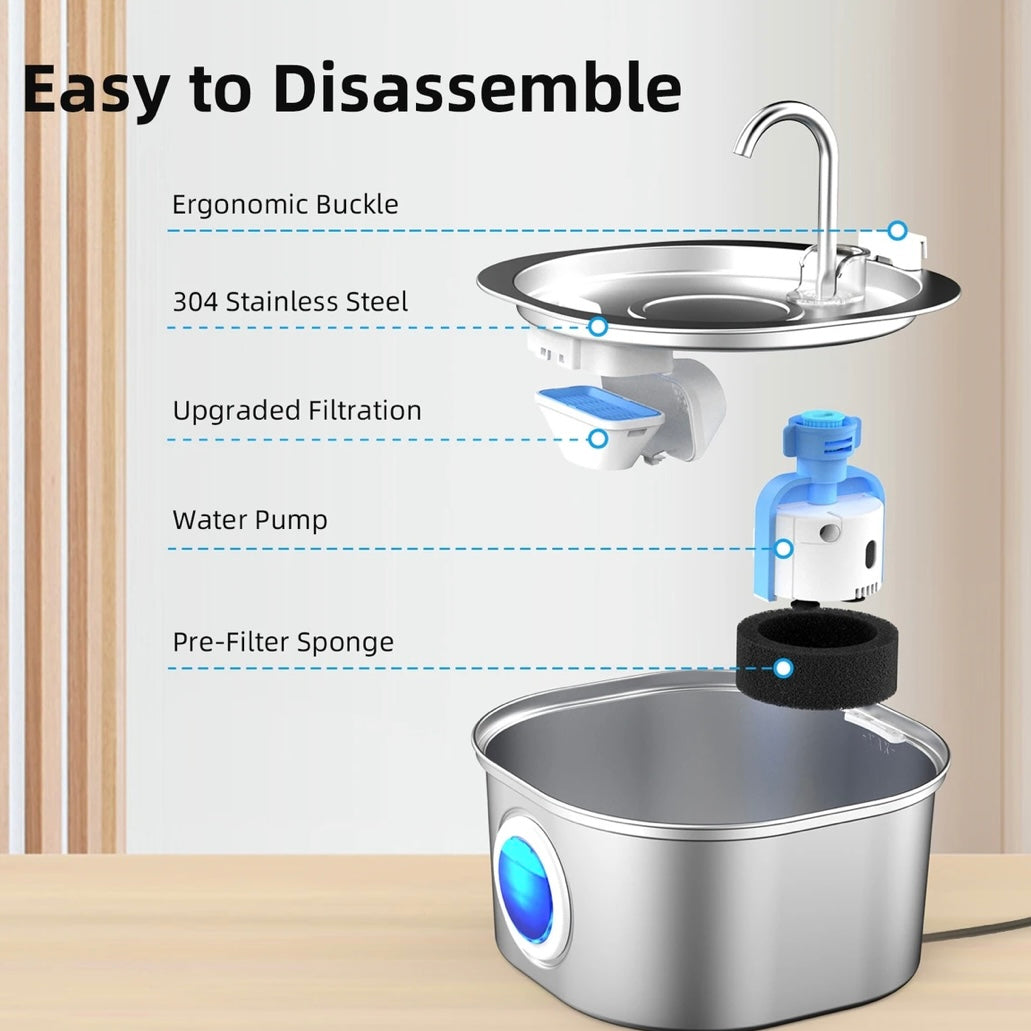 Easy to Disassemble

Ergonomic Buckle

304 Stainless Steel

Upgraded Filtration

Water Pump

Pre-Filter Sponge