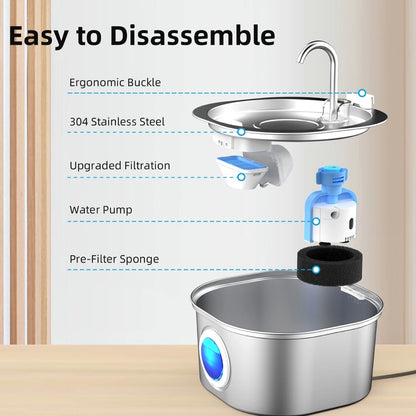 Easy to Disassemble

Ergonomic Buckle

304 Stainless Steel

Upgraded Filtration

Water Pump

Pre-Filter Sponge